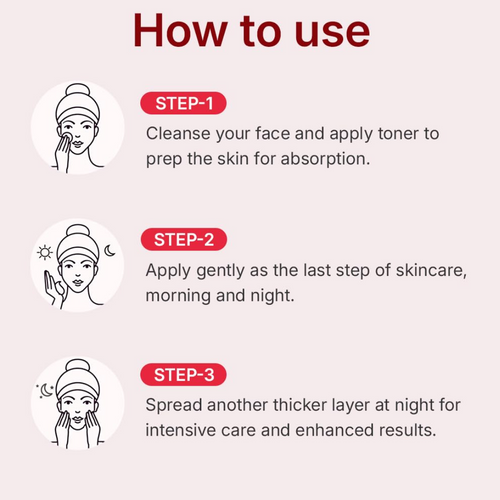 How to use

STEP-1

Cleanse your face and apply toner to prep the skin for absorption.

STEP-2

Apply gently as the last step of skincare, morning and night.

STEP-3

Spread another thicker layer at night for intensive care and enhanced results.